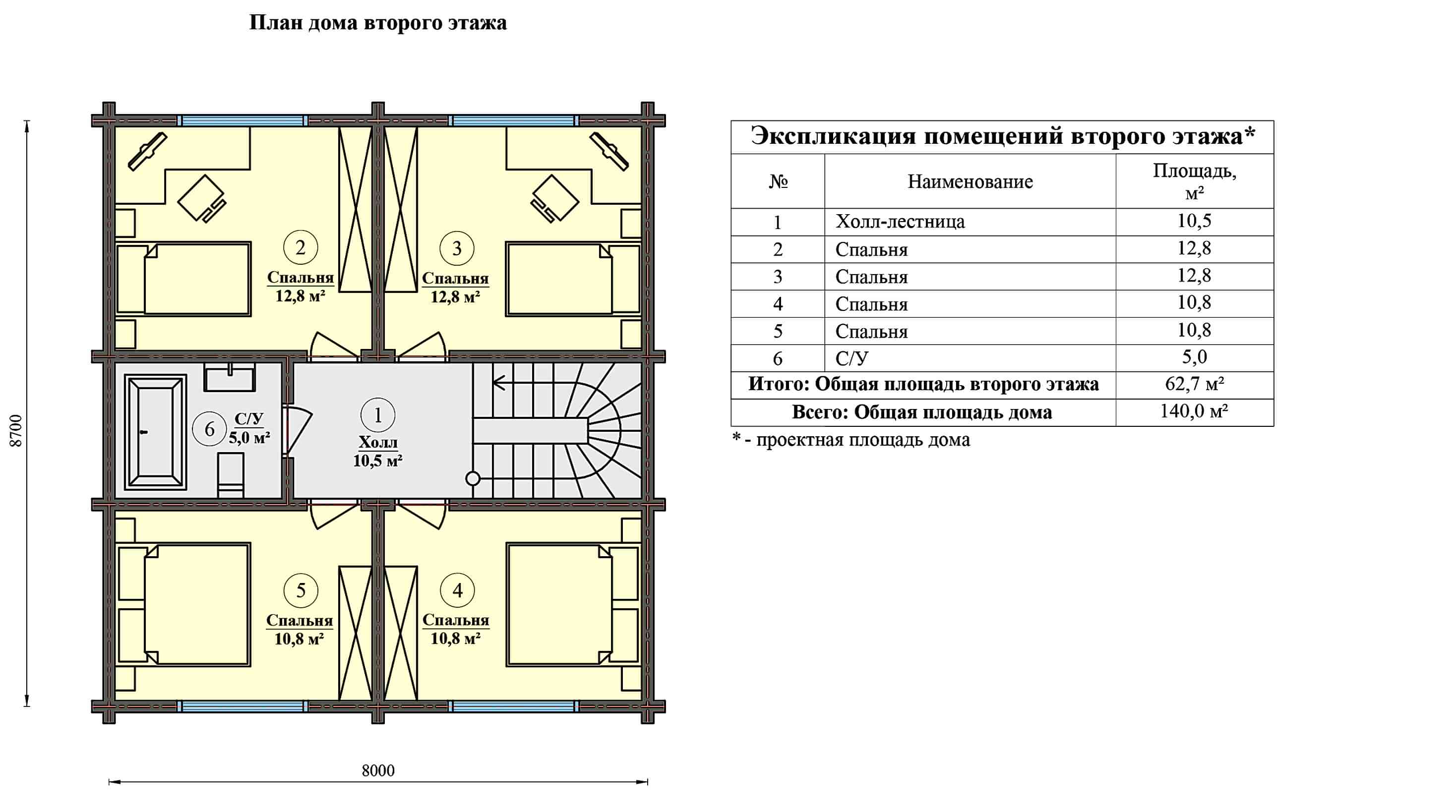 План дома второго этажа

8700

2
Спальня
12,8 м²

3
Спальня
12,8 м²

6
С/У
5,0 м²

1
Холл
10,5 м²

5
Спальня
10,8 м²

4
Спальня
10,8 м²

8000

Экспликация помещений второго этажа*

| № | Наименование | Площадь, м² |
|---|---|---|
| 1 | Холл-лестница | 10,5 |
| 2 | Спальня | 12,8 |
| 3 | Спальня | 12,8 |
| 4 | Спальня | 10,8 |
| 5 | Спальня | 10,8 |
| 6 | С/У | 5,0 |
| Итого: Общая площадь второго этажа | | 62,7 м² |
| Всего: Общая площадь дома | | 140,0 м² |

* - проектная площадь дома